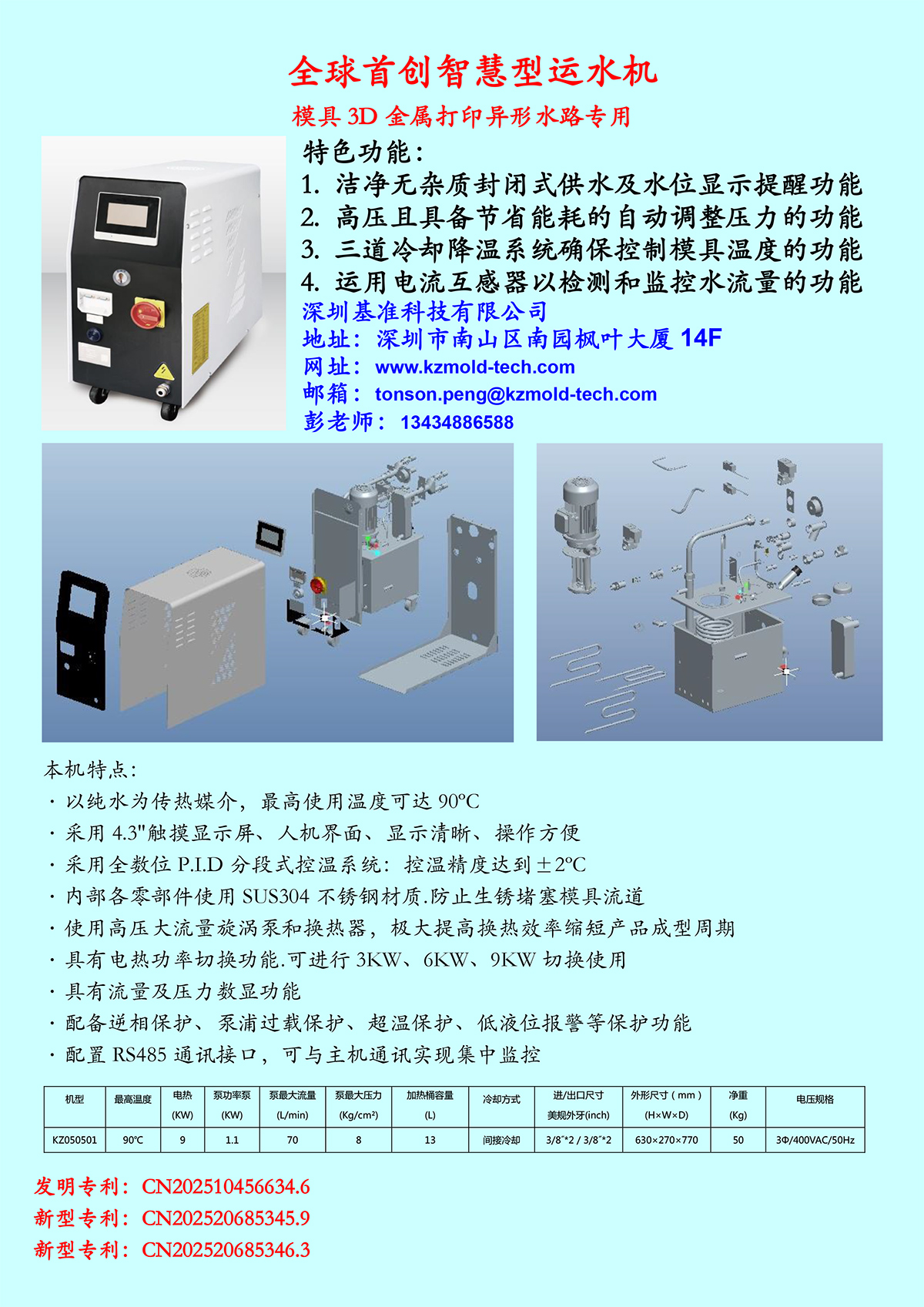 全球首创智慧型运水机

模具 3D 金属打印异形水路专用

特色功能：
1. 洁净无杂质封闭式供水及水位显示提醒功能
2. 高压且具备节省能耗的自动调整压力的功能
3. 三道冷却降温系统确保控制模具温度的功能
4. 运用电流互感器以检测和监控水流量的功能

深圳基准科技有限公司
地址：深圳市南山区南园枫叶大厦 14F
网址：www.kzmold-tech.com
邮箱：tonson.peng@kzmold-tech.com
彭老师：13434886588

本机特点：
· 以纯水为传热媒介，最高使用温度可达 90°C
· 采用 4.3"触摸显示屏、人机界面、显示清晰、操作方便
· 采用全数位 P.I.D 分段式控温系统：控温精度达到±2°C
· 内部各零部件使用 SUS304 不锈钢材质.防止生锈堵塞模具流道
· 使用高压大流量旋涡泵和换热器，极大提高换热效率缩短产品成型周期
· 具有电热功率切换功能.可进行 3KW、6KW、9KW 切换使用
· 具有流量及压力数显功能
· 配备逆相保护、泵浦过载保护、超温保护、低液位报警等保护功能
· 配置 RS485 通讯接口，可与主机通讯实现集中监控

| 机型 | 最高温度 | 电热 (KW) | 泵功率泵 (KW) | 泵最大流量 (L/min) | 泵最大压力 (Kg/cm²) | 加热桶容量 (L) | 冷却方式 | 进/出口尺寸 美规外牙(inch) | 外形尺寸（mm） (H×W×D) | 净重 (Kg) | 电压规格 |
|---|---|---|---|---|---|---|---|---|---|---|---|
| KZ050501 | 90°C | 9 | 1.1 | 70 | 8 | 13 | 间接冷却 | 3/8"*2 / 3/8"*2 | 630×270×770 | 50 | 3Φ/400VAC/50Hz |

发明专利：CN202510456634.6
新型专利：CN202520685345.9
新型专利：CN202520685346.3