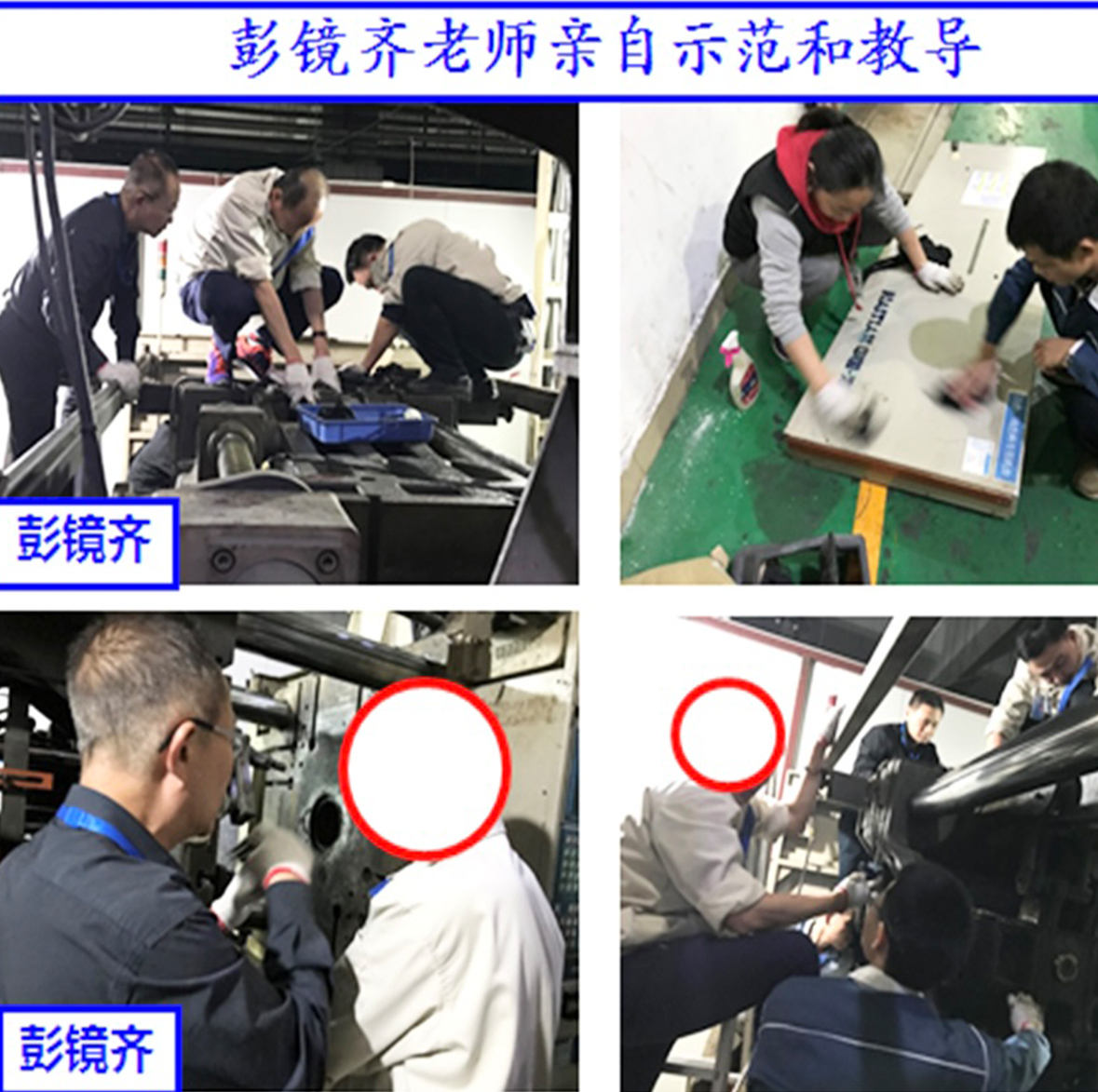 彭镜齐老师亲自示范和教导

彭镜齐

彭镜齐